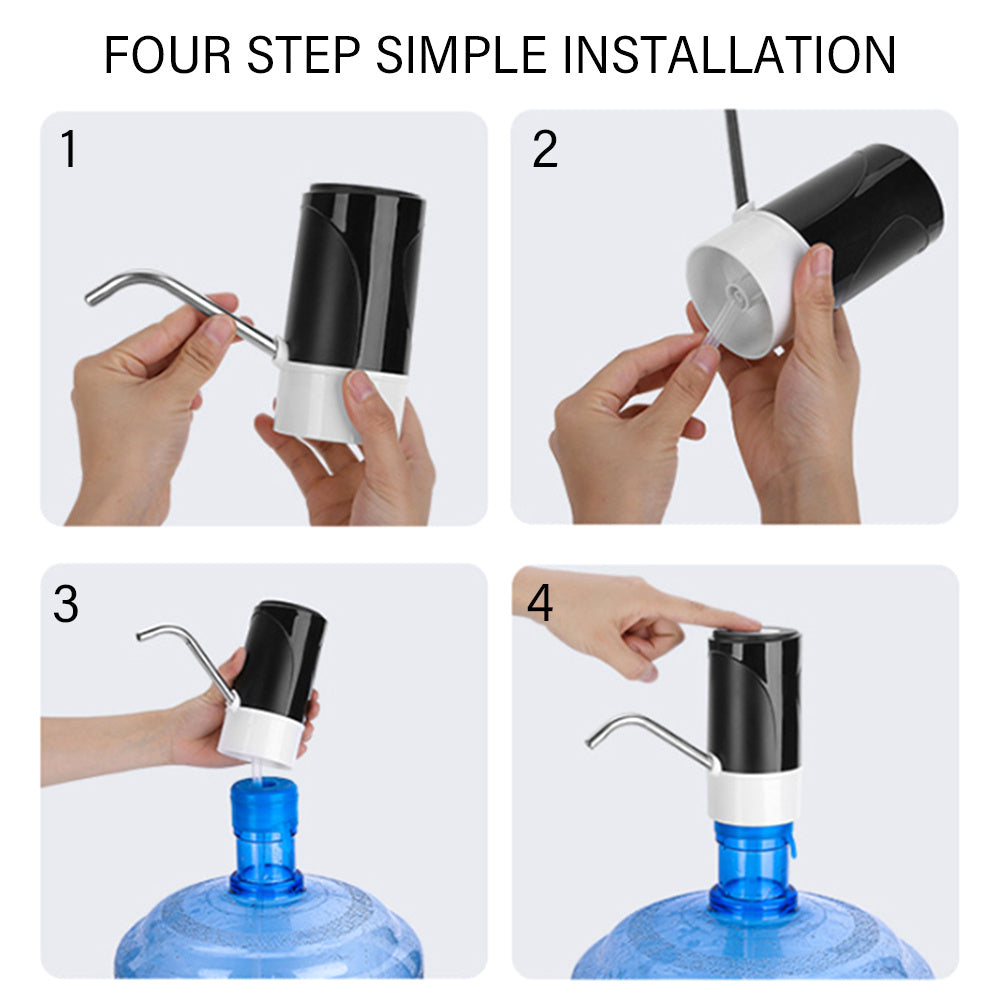 FOUR STEP SIMPLE INSTALLATION

1

2

3

4